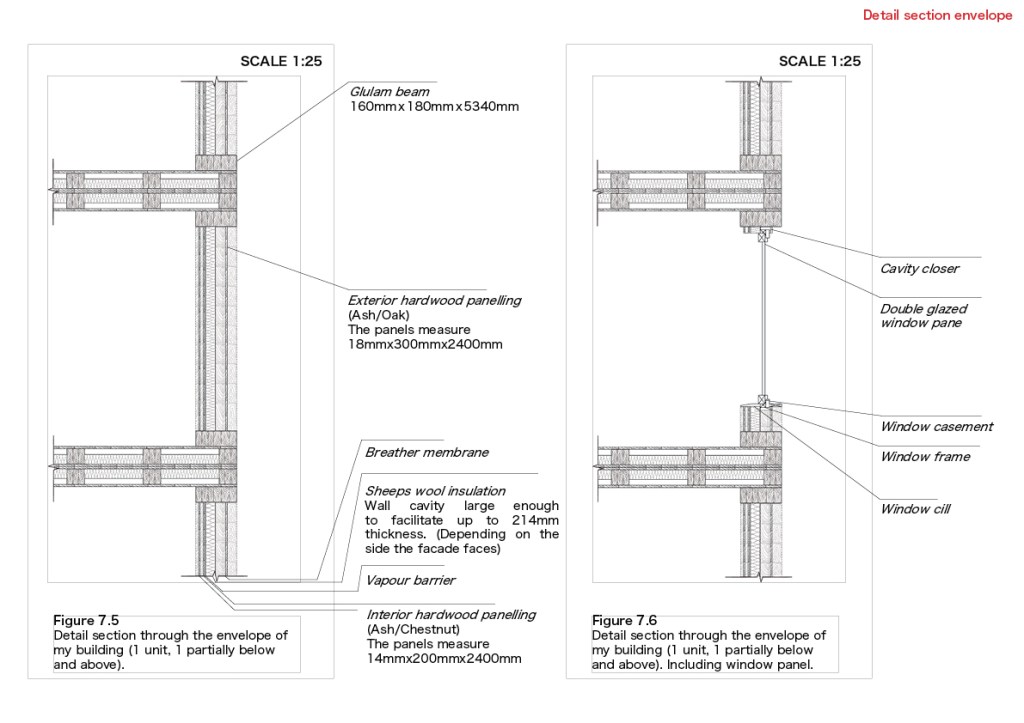 Detail section envelope

SCALE 1:25

Glulam beam
160mm x 180mm x 5340mm

Exterior hardwood panelling
(Ash/Oak)
The panels measure
18mmx300mmx2400mm

Breather membrane

Sheeps wool insulation
Wall cavity large enough to facilitate up to 214mm thickness. (Depending on the side the facade faces)

Vapour barrier

Interior hardwood panelling
(Ash/Chestnut)
The panels measure
14mmx200mmx2400mm

Figure 7.5
Detail section through the envelope of my building (1 unit, 1 partially below and above).

SCALE 1:25

Cavity closer

Double glazed window pane

Window casement

Window frame

Window cill

Figure 7.6
Detail section through the envelope of my building (1 unit, 1 partially below and above). Including window panel.